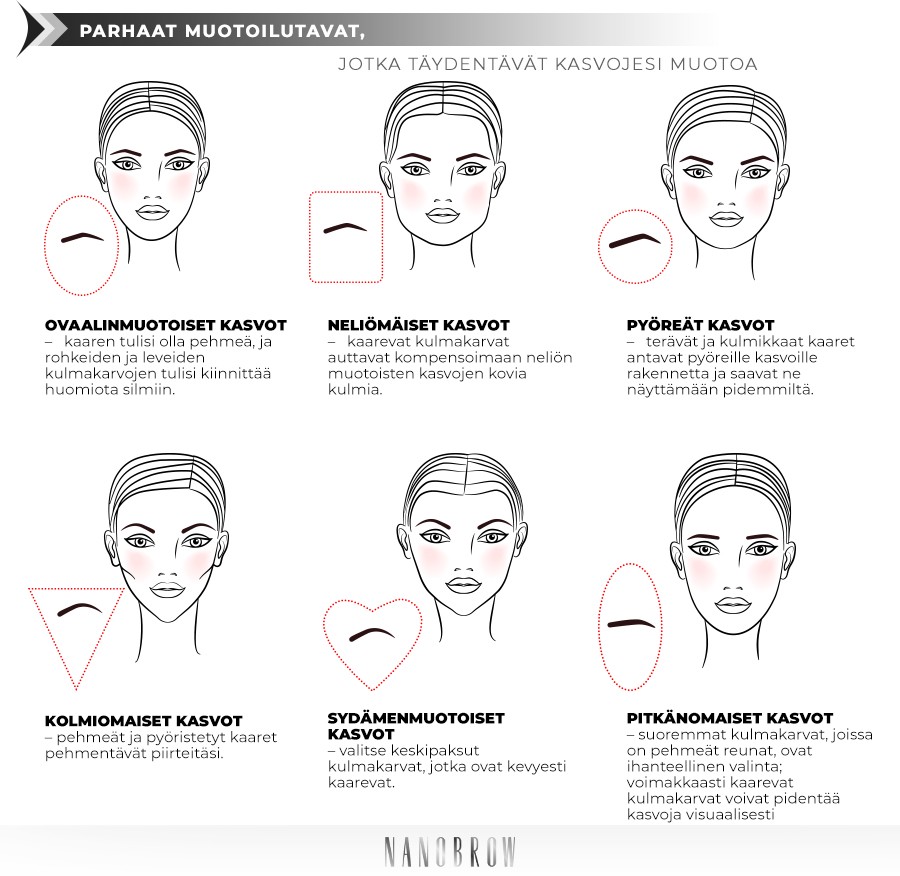 PARHAAT MUOTOILUTAVAT,

JOTKA TÄYDENTÄVÄT KASVOJESI MUOTOA

OVAALINMUOTOISET KASVOT
– kaaren tulisi olla pehmeä, ja rohkeiden ja leveiden kulmakarvojen tulisi kiinnittää huomiota silmiin.

NELIÖMÄISET KASVOT
– kaarevat kulmakarvat auttavat kompensoimaan neliön muotoisten kasvojen kovia kulmia.

PYÖREÄT KASVOT
– terävät ja kulmikkaat kaaret antavat pyöreille kasvoille rakennetta ja saavat ne näyttämään pidemmiltä.

KOLMIOMAISET KASVOT
– pehmeät ja pyöristetyt kaaret pehmentävät piirteitäsi.

SYDÄMENMUOTOISET KASVOT
– valitse keskipaksut kulmakarvat, jotka ovat kevyesti kaarevat.

PITKÄNOMAISET KASVOT
– suoremmat kulmakarvat, joissa on pehmeät reunat, ovat ihanteellinen valinta; voimakkaasti kaarevat kulmakarvat voivat pidentää kasvoja visuaalisesti

NANOBROW